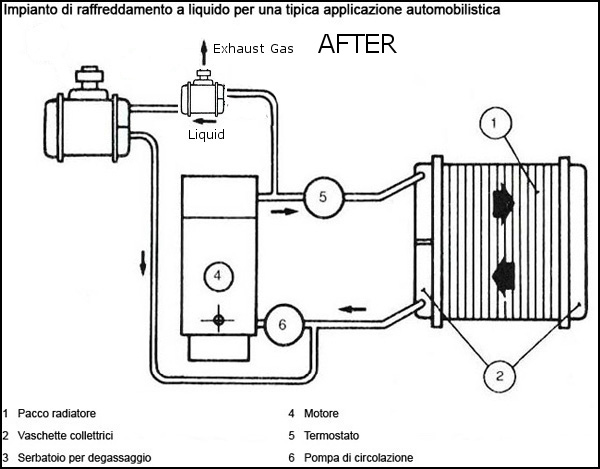 Impianto di raffreddamento a liquido per una tipica applicazione automobilistica

Exhaust Gas

AFTER

Liquid

1

5

4

6

2

1 Pacco radiatore

2 Vaschette collettrici

3 Serbatoio per degassaggio

4 Motore

5 Termostato

6 Pompa di circolazione