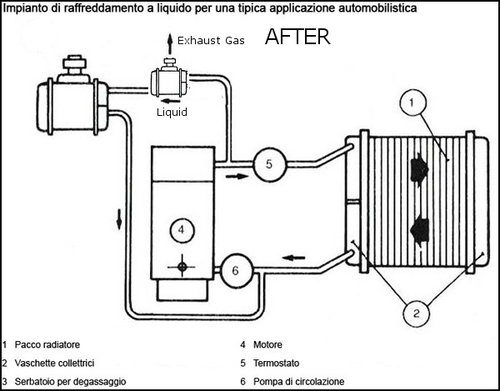 Impianto di raffreddamento a liquido per una tipica applicazione automobilistica

Exhaust Gas

AFTER

Liquid

1

5

4

6

2

1 Pacco radiatore

2 Vaschette collettrici

3 Serbatoio per degassaggio

4 Motore

5 Termostato

6 Pompa di circolazione