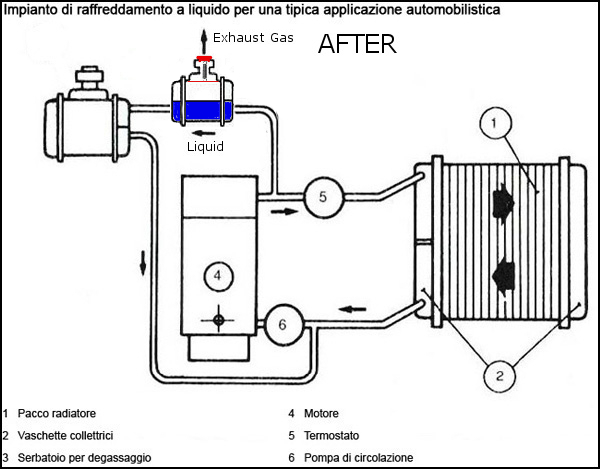 Impianto di raffreddamento a liquido per una tipica applicazione automobilistica

Exhaust Gas

AFTER

Liquid

1

5

4

6

2

1 Pacco radiatore

2 Vaschette collettrici

3 Serbatoio per degassaggio

4 Motore

5 Termostato

6 Pompa di circolazione