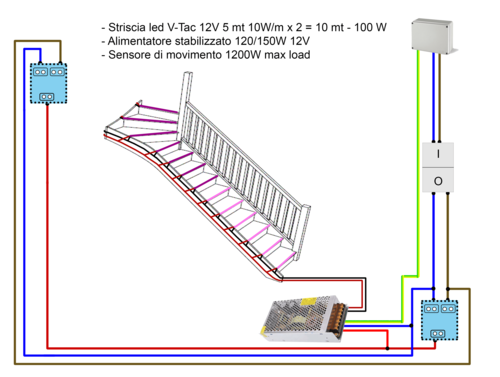 - Striscia led V-Tac 12V 5 mt 10W/m x 2 = 10 mt - 100 W
- Alimentatore stabilizzato 120/150W 12V
- Sensore di movimento 1200W max load

I

O