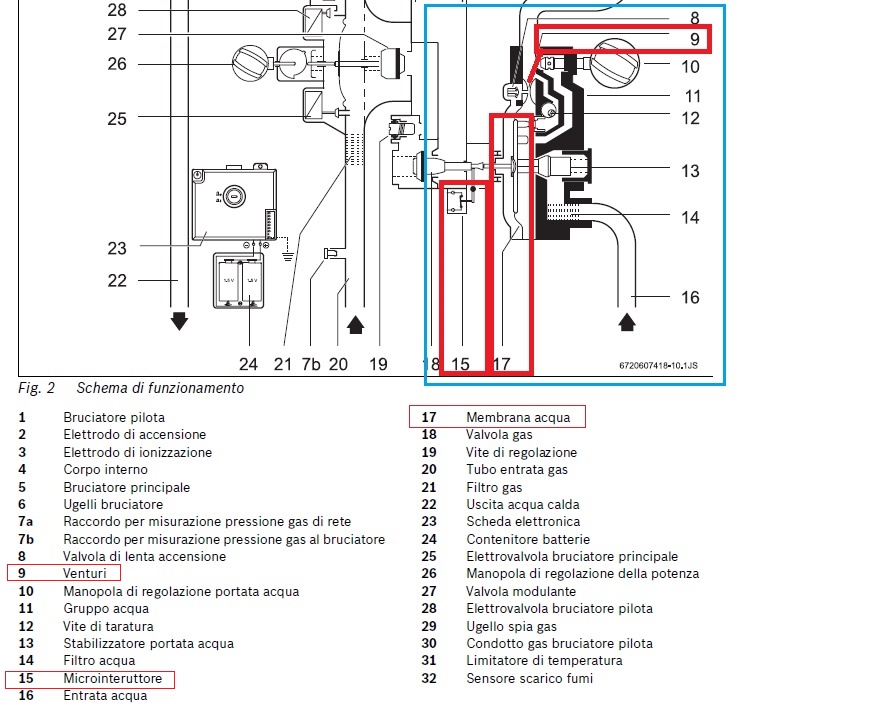 28
27
26
25
23
22
24 21 7b 20 19 18 15 17
8
9
10
11
12
13
14
16
1,5 V
1,5 V
6720607418-10.1JS

Fig. 2 Schema di funzionamento

1 Bruciatore pilota
2 Elettrodo di accensione
3 Elettrodo di ionizzazione
4 Corpo interno
5 Bruciatore principale
6 Ugelli bruciatore
7a Raccordo per misurazione pressione gas di rete
7b Raccordo per misurazione pressione gas al bruciatore
8 Valvola di lenta accensione
9 Venturi
10 Manopola di regolazione portata acqua
11 Gruppo acqua
12 Vite di taratura
13 Stabilizzatore portata acqua
14 Filtro acqua
15 Microinteruttore
16 Entrata acqua

17 Membrana acqua
18 Valvola gas
19 Vite di regolazione
20 Tubo entrata gas
21 Filtro gas
22 Uscita acqua calda
23 Scheda elettronica
24 Contenitore batterie
25 Elettrovalvola bruciatore principale
26 Manopola di regolazione della potenza
27 Valvola modulante
28 Elettrovalvola bruciatore pilota
29 Ugello spia gas
30 Condotto gas bruciatore pilota
31 Limitatore di temperatura
32 Sensore scarico fumi