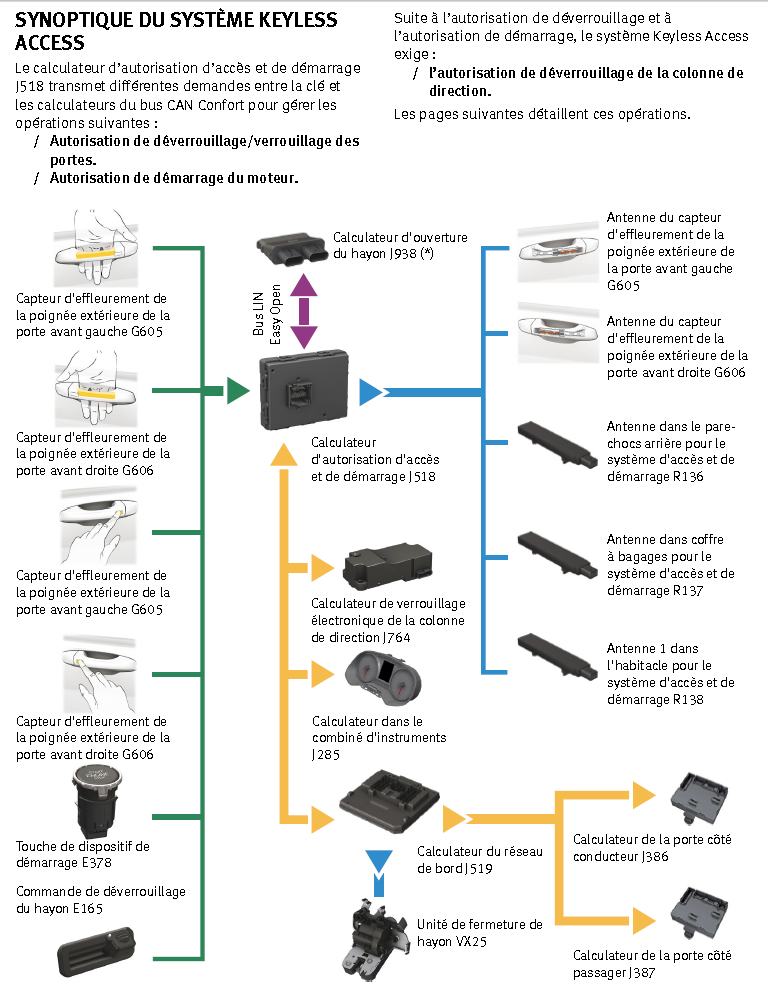 SYNOPTIQUE DU SYSTÈME KEYLESS ACCESS

Le calculateur d'autorisation d'accès et de démarrage J518 transmet différentes demandes entre la clé et les calculateurs du bus CAN Confort pour gérer les opérations suivantes :

/ Autorisation de déverrouillage/verrouillage des portes.

/ Autorisation de démarrage du moteur.

Suite à l'autorisation de déverrouillage et à l'autorisation de démarrage, le système Keyless Access exige :

/ l'autorisation de déverrouillage de la colonne de direction.

Les pages suivantes détaillent ces opérations.

Capteur d'effleurement de la poignée extérieure de la porte avant gauche G605

Capteur d'effleurement de la poignée extérieure de la porte avant droite G606

Capteur d'effleurement de la poignée extérieure de la porte avant gauche G605

Capteur d'effleurement de la poignée extérieure de la porte avant droite G606

Touche de dispositif de démarrage E378

Commande de déverrouillage du hayon E165

Calculateur d'ouverture du hayon J938 (*)

Bus LIN Easy Open

Calculateur d'autorisation d'accès et de démarrage J518

Calculateur de verrouillage électronique de la colonne de direction J764

Calculateur dans le combiné d'instruments J285

Calculateur du réseau de bord J519

Unité de fermeture de hayon VX25

Antenne du capteur d'effleurement de la poignée extérieure de la porte avant gauche G605

Antenne du capteur d'effleurement de la poignée extérieure de la porte avant droite G606

Antenne dans le pare-chocs arrière pour le système d'accès et de démarrage R136

Antenne dans coffre à bagages pour le système d'accès et de démarrage R137

Antenne 1 dans l'habitacle pour le système d'accès et de démarrage R138

Calculateur de la porte côté conducteur J386

Calculateur de la porte côté passager J387