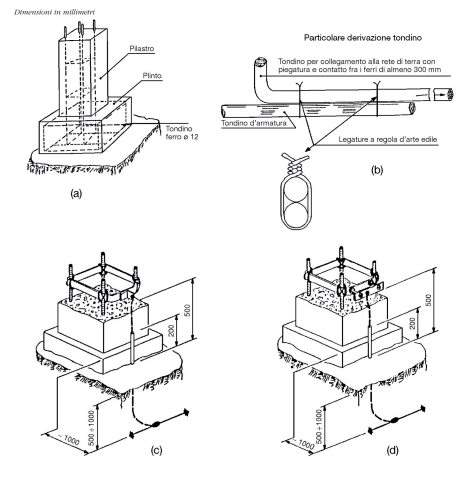 Dimensioni in millimetri

Pilastro

Plinto

Tondino ferro ø 12

(a)

Particolare derivazione tondino

Tondino per collegamento alla rete di terra con piegatura e contatto fra i ferri di almeno 300 mm

Tondino d'armatura

Legature a regola d'arte edile

(b)

500

200

500 ÷ 1000

~ 1000

(c)

500

200

500 ÷ 1000

~ 1000

(d)