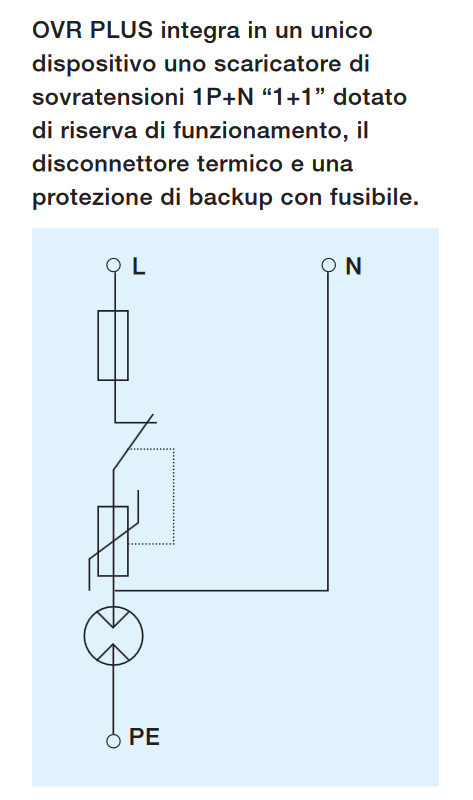 OVR PLUS integra in un unico dispositivo uno scaricatore di sovratensioni 1P+N “1+1” dotato di riserva di funzionamento, il disconnettore termico e una protezione di backup con fusibile.

L

N

PE