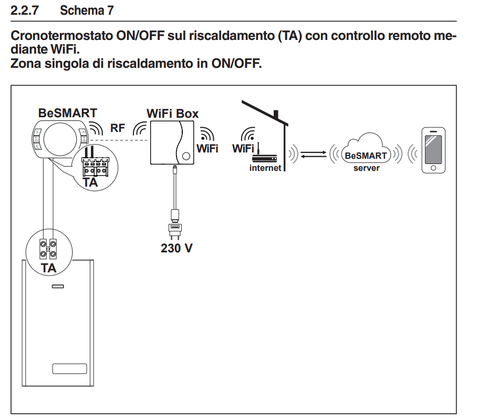 2.2.7 Schema 7

Cronotermostato ON/OFF sul riscaldamento (TA) con controllo remoto mediante WiFi.
Zona singola di riscaldamento in ON/OFF.

BeSMART
RF
WiFi Box
WiFi
WiFi
internet
BeSMART
server
TA
230 V
TA