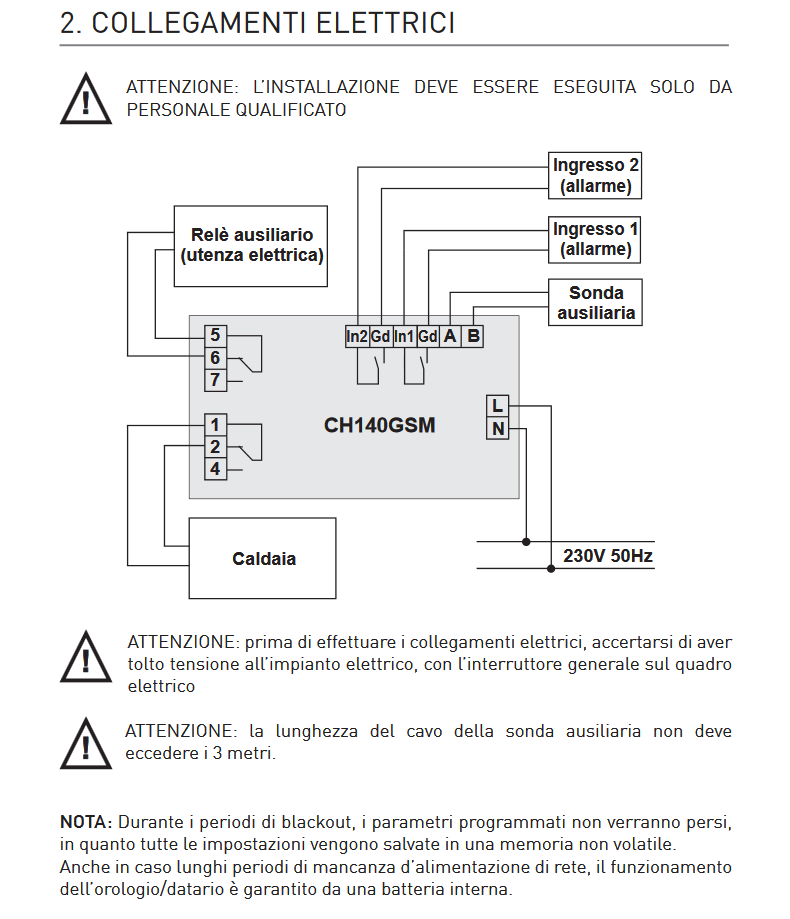 2. COLLEGAMENTI ELETTRICI

ATTENZIONE: L'INSTALLAZIONE DEVE ESSERE ESEGUITA SOLO DA PERSONALE QUALIFICATO

Ingresso 2 (allarme)

Ingresso 1 (allarme)

Relè ausiliario (utenza elettrica)

Sonda ausiliaria

5
6
7

In2 Gd In1 Gd A B

L
N

1
2
4

CH140GSM

Caldaia

230V 50Hz

ATTENZIONE: prima di effettuare i collegamenti elettrici, accertarsi di aver tolto tensione all'impianto elettrico, con l'interruttore generale sul quadro elettrico

ATTENZIONE: la lunghezza del cavo della sonda ausiliaria non deve eccedere i 3 metri.

NOTA: Durante i periodi di blackout, i parametri programmati non verranno persi, in quanto tutte le impostazioni vengono salvate in una memoria non volatile.
Anche in caso lunghi periodi di mancanza d'alimentazione di rete, il funzionamento dell'orologio/datario è garantito da una batteria interna.