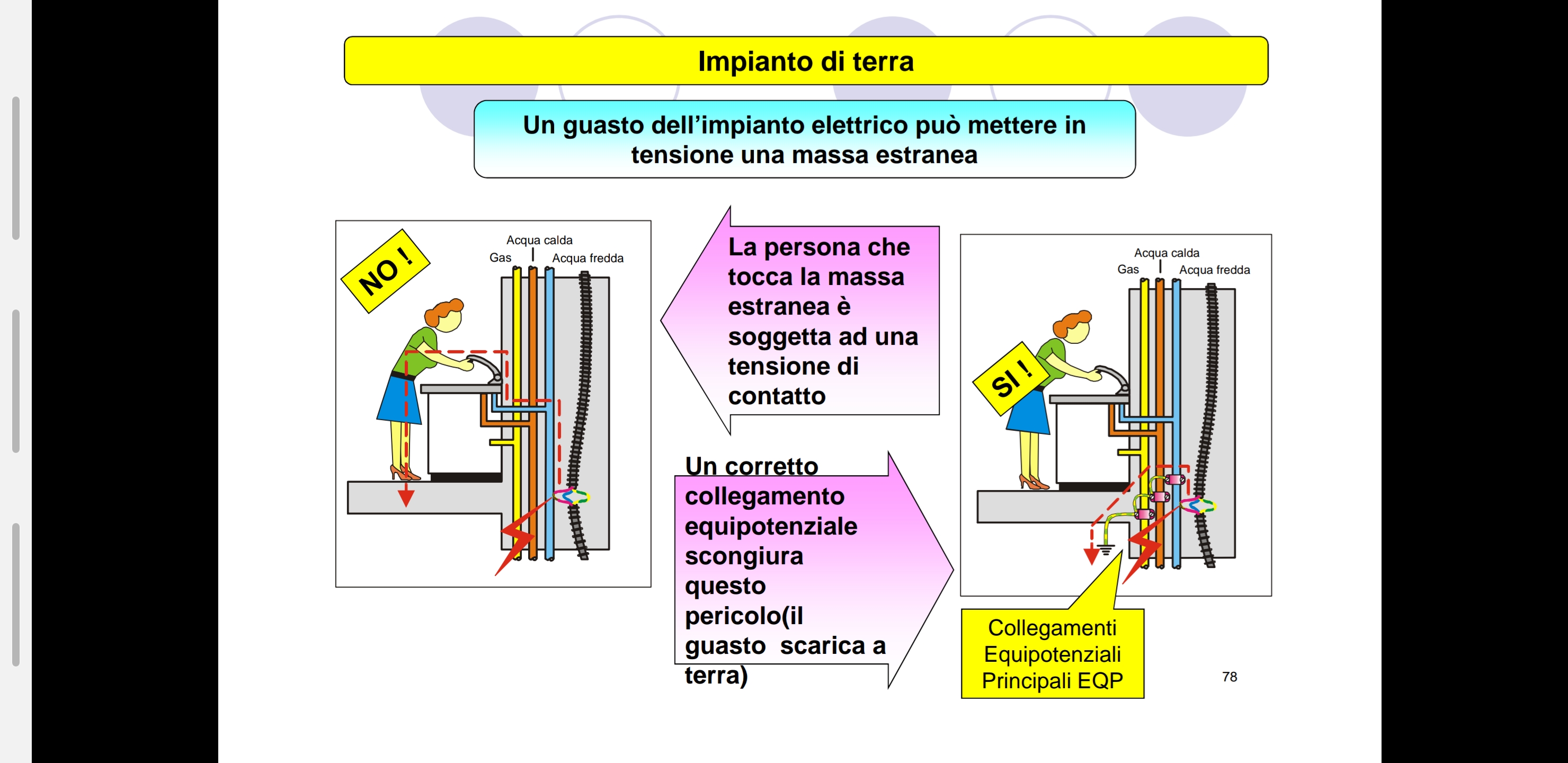 Impianto di terra

Un guasto dell'impianto elettrico può mettere in tensione una massa estranea

NO !

Acqua calda
Gas
Acqua fredda

La persona che tocca la massa estranea è soggetta ad una tensione di contatto

Un corretto collegamento equipotenziale scongiura questo pericolo(il guasto scarica a terra)

SI !

Acqua calda
Gas
Acqua fredda

Collegamenti Equipotenziali Principali EQP

78