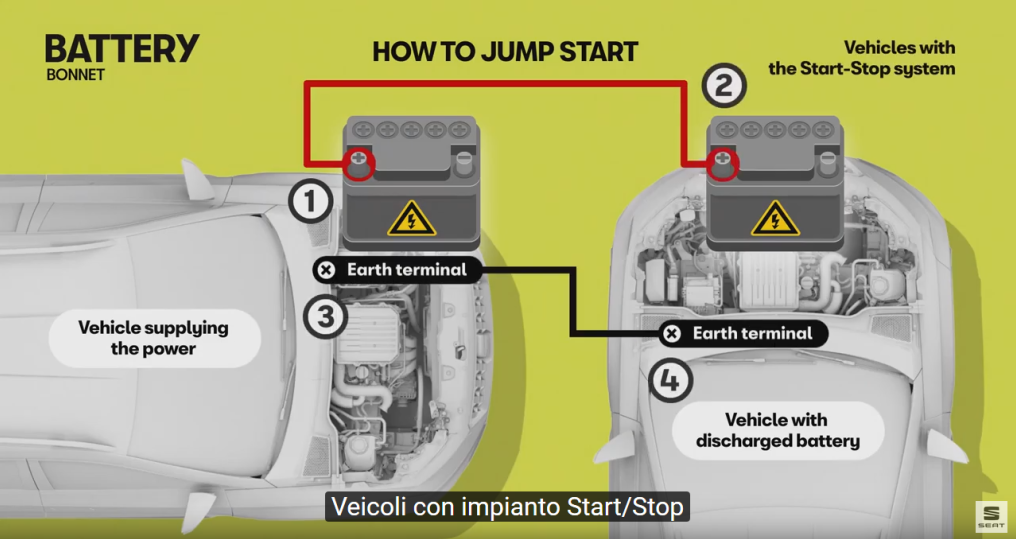 BATTERY
BONNET

HOW TO JUMP START

Vehicles with the Start-Stop system

2

1

Earth terminal

3

Vehicle supplying the power

Earth terminal

4

Vehicle with discharged battery

Veicoli con impianto Start/Stop

SEAT