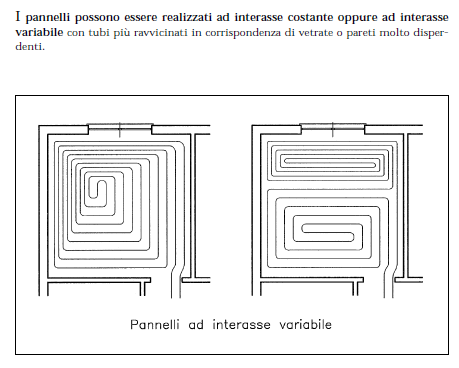 I pannelli possono essere realizzati ad interasse costante oppure ad interasse variabile con tubi più ravvicinati in corrispondenza di vetrate o pareti molto disperdenti.

Pannelli ad interasse variabile