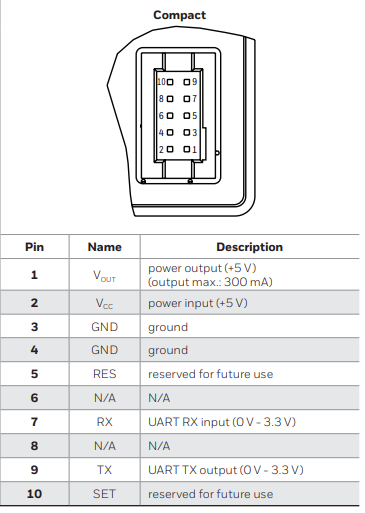 Compact

10 9
8 7
6 5
4 3
2 1

| Pin | Name | Description |
|---|---|---|
| 1 | $V_{OUT}$ | power output (+5 V) (output max.: 300 mA) |
| 2 | $V_{CC}$ | power input (+5 V) |
| 3 | GND | ground |
| 4 | GND | ground |
| 5 | RES | reserved for future use |
| 6 | N/A | N/A |
| 7 | RX | UART RX input (0 V - 3.3 V) |
| 8 | N/A | N/A |
| 9 | TX | UART TX output (0 V - 3.3 V) |
| 10 | SET | reserved for future use |