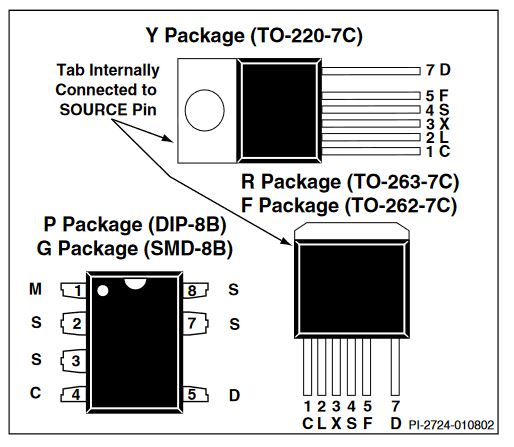 Y Package (TO-220-7C)

Tab Internally Connected to SOURCE Pin

7 D
5 F
4 S
3 X
2 L
1 C

R Package (TO-263-7C)
F Package (TO-262-7C)

P Package (DIP-8B)
G Package (SMD-8B)

M 1
S 2
S 3
C 4

8 S
7 S
5 D

1 2 3 4 5 7
C L X S F D

PI-2724-010802