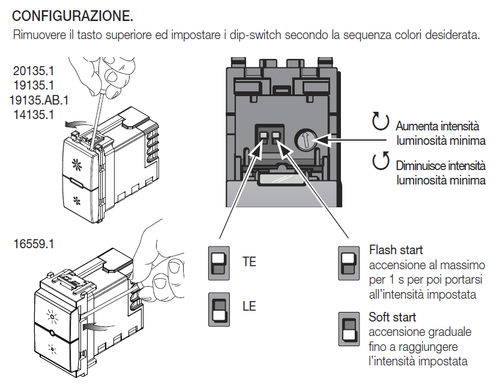 CONFIGURAZIONE.
Rimuovere il tasto superiore ed impostare i dip-switch secondo la sequenza colori desiderata.

20135.1
19135.1
19135.AB.1
14135.1

16559.1

Aumenta intensità luminosità minima

Diminuisce intensità luminosità minima

TE

LE

Flash start
accensione al massimo per 1 s per poi portarsi all'intensità impostata

Soft start
accensione graduale fino a raggiungere l'intensità impostata