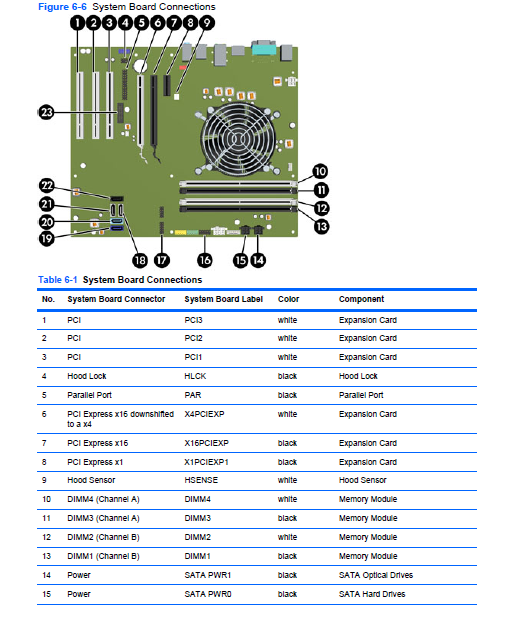 Figure 6-6 System Board Connections

1 2 3 4 5 6 7 8 9

23

10
11
12
13

22
21
20
19

18 17 16 15 14

Table 6-1 System Board Connections

| No. | System Board Connector | System Board Label | Color | Component |
|---|---|---|---|---|
| 1 | PCI | PCI3 | white | Expansion Card |
| 2 | PCI | PCI2 | white | Expansion Card |
| 3 | PCI | PCI1 | white | Expansion Card |
| 4 | Hood Lock | HLCK | black | Hood Lock |
| 5 | Parallel Port | PAR | black | Parallel Port |
| 6 | PCI Express x16 downshifted to a x4 | X4PCIEXP | white | Expansion Card |
| 7 | PCI Express x16 | X16PCIEXP | black | Expansion Card |
| 8 | PCI Express x1 | X1PCIEXP1 | black | Expansion Card |
| 9 | Hood Sensor | HSENSE | white | Hood Sensor |
| 10 | DIMM4 (Channel A) | DIMM4 | white | Memory Module |
| 11 | DIMM3 (Channel A) | DIMM3 | black | Memory Module |
| 12 | DIMM2 (Channel B) | DIMM2 | white | Memory Module |
| 13 | DIMM1 (Channel B) | DIMM1 | black | Memory Module |
| 14 | Power | SATA PWR1 | black | SATA Optical Drives |
| 15 | Power | SATA PWR0 | black | SATA Hard Drives |