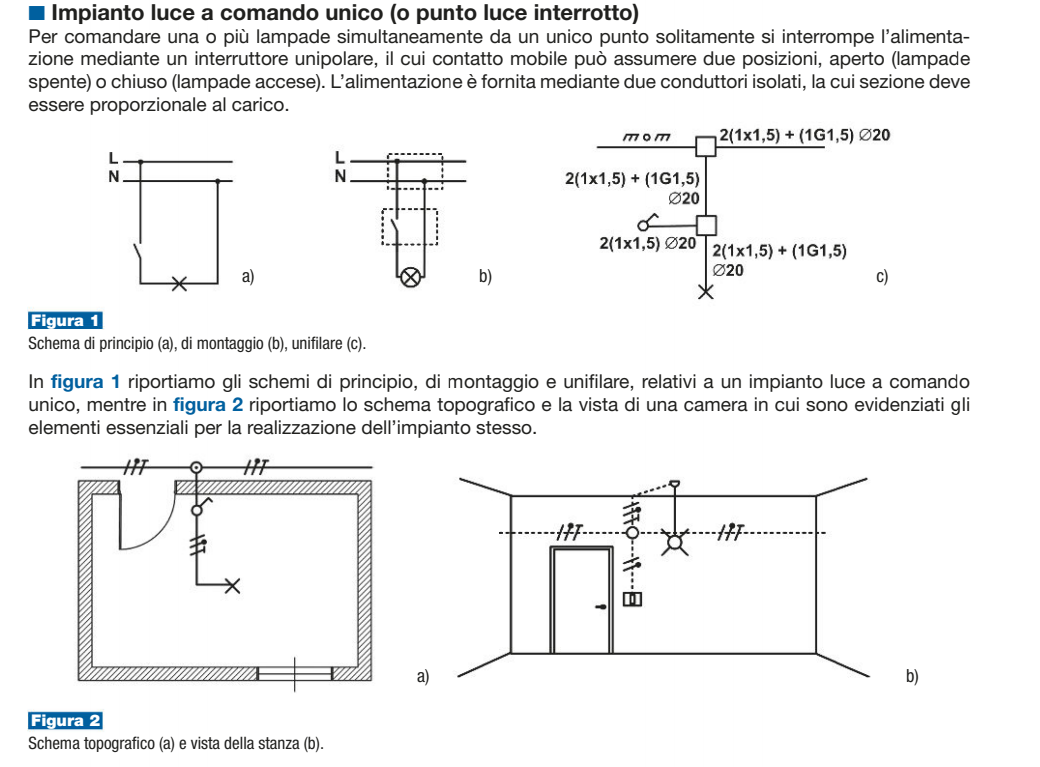 ■ Impianto luce a comando unico (o punto luce interrotto)
Per comandare una o più lampade simultaneamente da un unico punto solitamente si interrompe l'alimentazione mediante un interruttore unipolare, il cui contatto mobile può assumere due posizioni, aperto (lampade spente) o chiuso (lampade accese). L'alimentazione è fornita mediante due conduttori isolati, la cui sezione deve essere proporzionale al carico.

L
N
a)

L
N
b)

2(1x1,5) + (1G1,5) ∅20
2(1x1,5) + (1G1,5) ∅20
2(1x1,5) ∅20
2(1x1,5) + (1G1,5) ∅20
c)

Figura 1
Schema di principio (a), di montaggio (b), unifilare (c).

In figura 1 riportiamo gli schemi di principio, di montaggio e unifilare, relativi a un impianto luce a comando unico, mentre in figura 2 riportiamo lo schema topografico e la vista di una camera in cui sono evidenziati gli elementi essenziali per la realizzazione dell'impianto stesso.

a)

b)

Figura 2
Schema topografico (a) e vista della stanza (b).