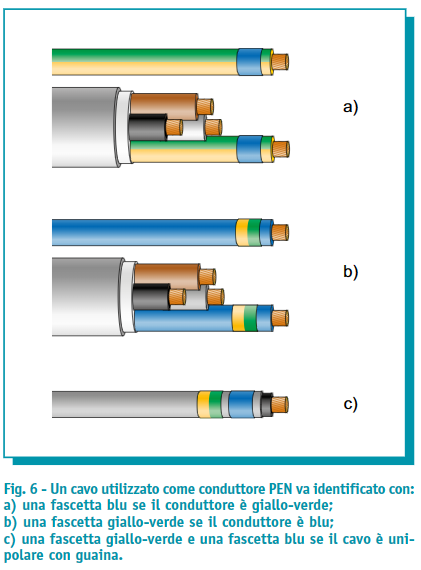 a)

b)

c)

Fig. 6 - Un cavo utilizzato come conduttore PEN va identificato con:
a) una fascetta blu se il conduttore è giallo-verde;
b) una fascetta giallo-verde se il conduttore è blu;
c) una fascetta giallo-verde e una fascetta blu se il cavo è unipolare con guaina.