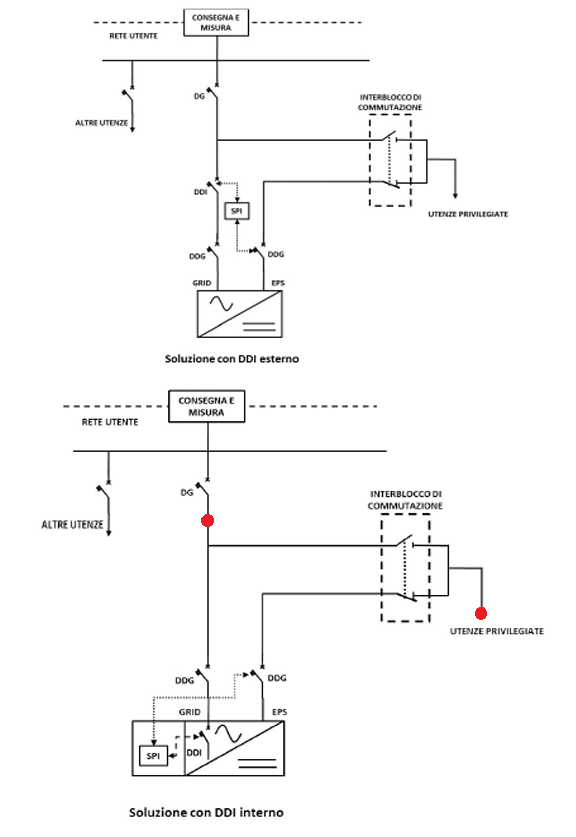 CONSEGNA E MISURA

RETE UTENTE

DG

ALTRE UTENZE

INTERBLOCCO DI COMMUTAZIONE

DDI

SPI

UTENZE PRIVILEGIATE

DDG

DDG

GRID

EPS

Soluzione con DDI esterno

CONSEGNA E MISURA

RETE UTENTE

DG

ALTRE UTENZE

INTERBLOCCO DI COMMUTAZIONE

UTENZE PRIVILEGIATE

DDG

DDG

GRID

EPS

SPI

DDI

Soluzione con DDI interno