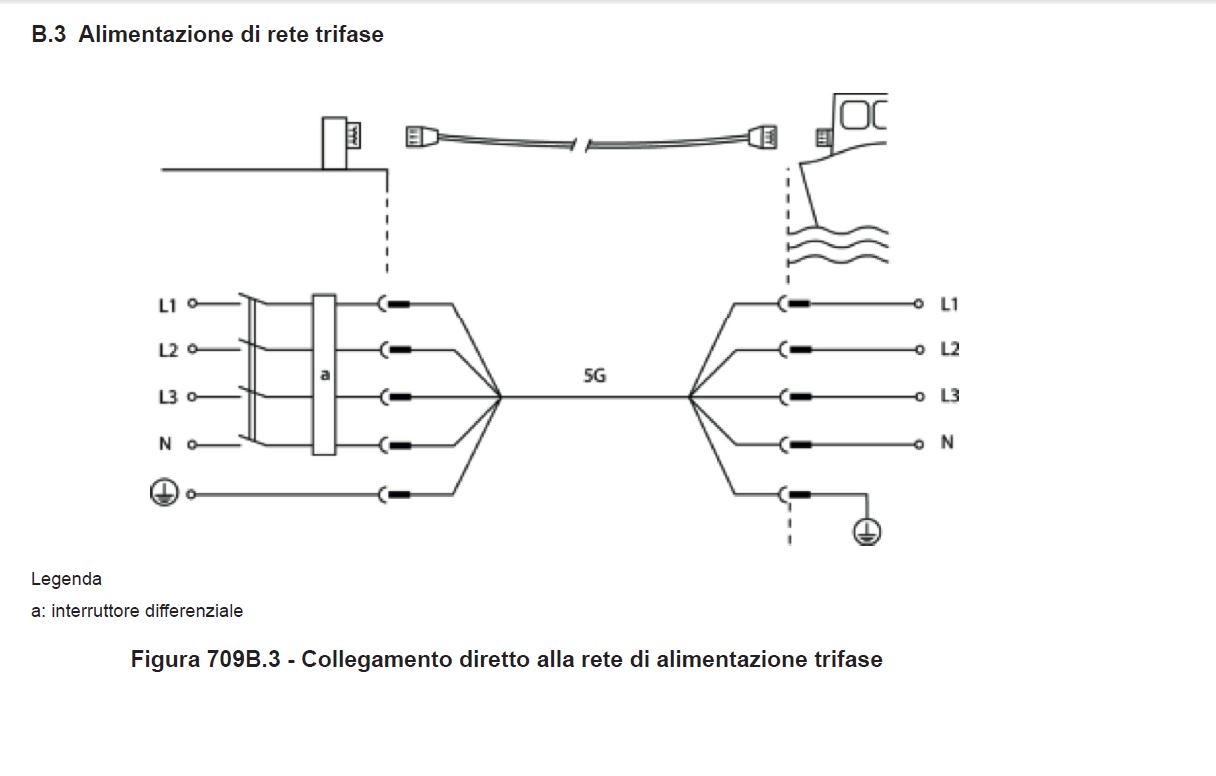 B.3 Alimentazione di rete trifase

L1
L2
L3
N
a
5G
L1
L2
L3
N

Legenda
a: interruttore differenziale

Figura 709B.3 - Collegamento diretto alla rete di alimentazione trifase