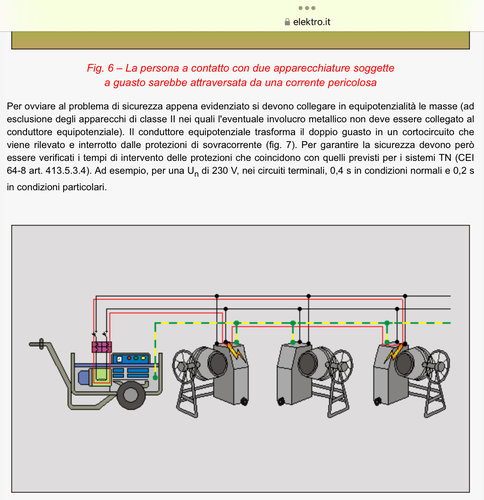 elektro.it

Fig. 6 – La persona a contatto con due apparecchiature soggette a guasto sarebbe attraversata da una corrente pericolosa

Per ovviare al problema di sicurezza appena evidenziato si devono collegare in equipotenzialità le masse (ad esclusione degli apparecchi di classe II nei quali l'eventuale involucro metallico non deve essere collegato al conduttore equipotenziale). Il conduttore equipotenziale trasforma il doppio guasto in un cortocircuito che viene rilevato e interrotto dalle protezioni di sovracorrente (fig. 7). Per garantire la sicurezza devono però essere verificati i tempi di intervento delle protezioni che coincidono con quelli previsti per i sistemi TN (CEI 64-8 art. 413.5.3.4). Ad esempio, per una $U_n$ di 230 V, nei circuiti terminali, 0,4 s in condizioni normali e 0,2 s in condizioni particolari.