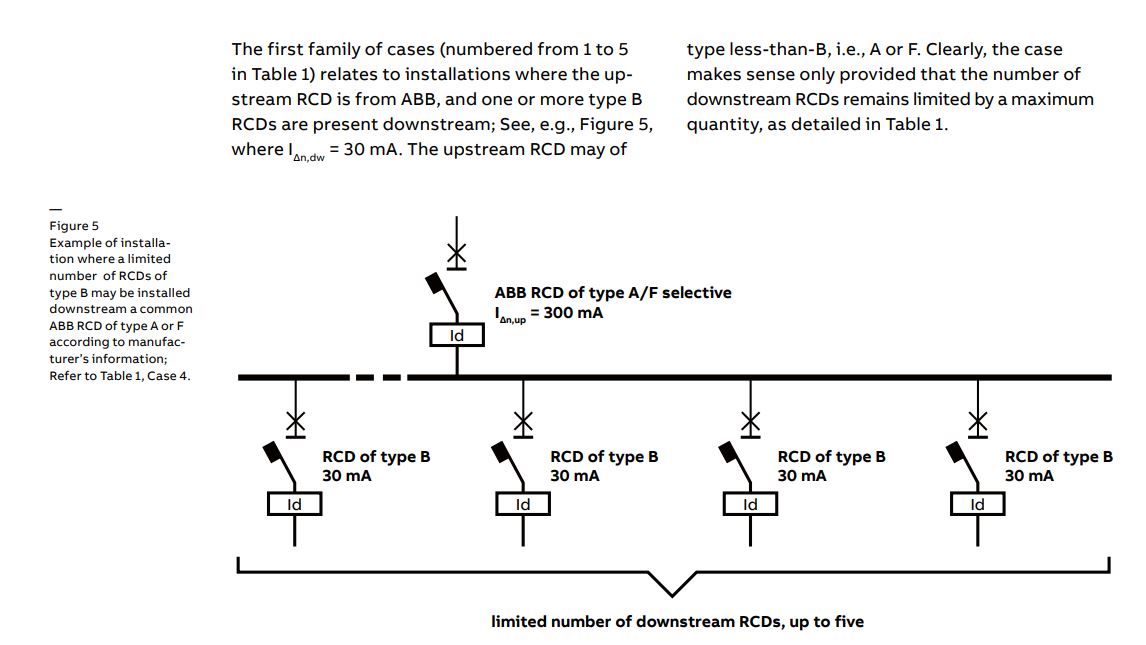 The first family of cases (numbered from 1 to 5 in Table 1) relates to installations where the upstream RCD is from ABB, and one or more type B RCDs are present downstream; See, e.g., Figure 5, where $I_{\Delta n,dw}$ = 30 mA. The upstream RCD may of

type less-than-B, i.e., A or F. Clearly, the case makes sense only provided that the number of downstream RCDs remains limited by a maximum quantity, as detailed in Table 1.

—
Figure 5
Example of installation where a limited number of RCDs of type B may be installed downstream a common ABB RCD of type A or F according to manufacturer's information; Refer to Table 1, Case 4.

ABB RCD of type A/F selective
$I_{\Delta n,up}$ = 300 mA

Id

RCD of type B
30 mA

Id

RCD of type B
30 mA

Id

RCD of type B
30 mA

Id

RCD of type B
30 mA

Id

limited number of downstream RCDs, up to five