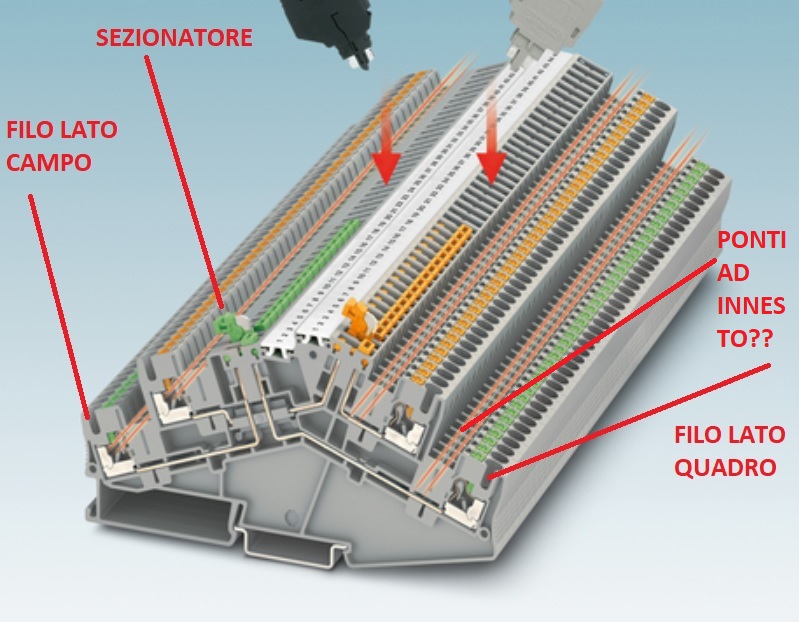 SEZIONATORE

FILO LATO CAMPO

PONTI AD INNES TO??

FILO LATO QUADRO