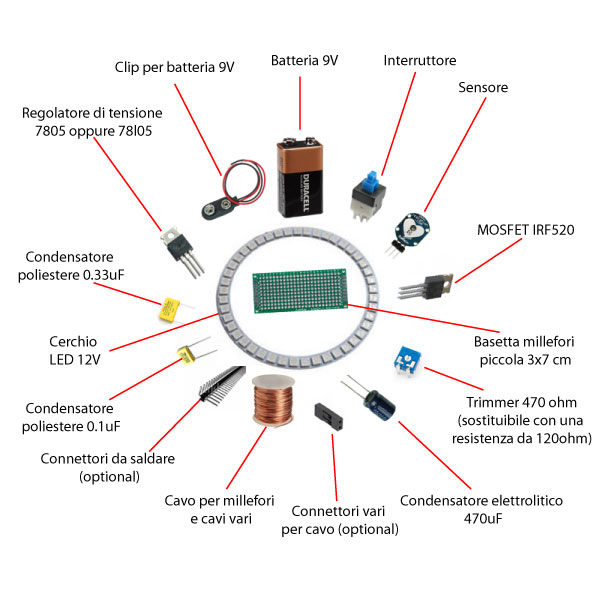 Clip per batteria 9V

Batteria 9V

Interruttore

Sensore

Regolatore di tensione 7805 oppure 78l05

DURACELL

MOSFET IRF520

Condensatore poliestere 0.33uF

Cerchio LED 12V

Basetta millefori piccola 3x7 cm

Condensatore poliestere 0.1uF

Trimmer 470 ohm (sostituibile con una resistenza da 120ohm)

Connettori da saldare (optional)

Cavo per millefori e cavi vari

Connettori vari per cavo (optional)

Condensatore elettrolitico 470uF