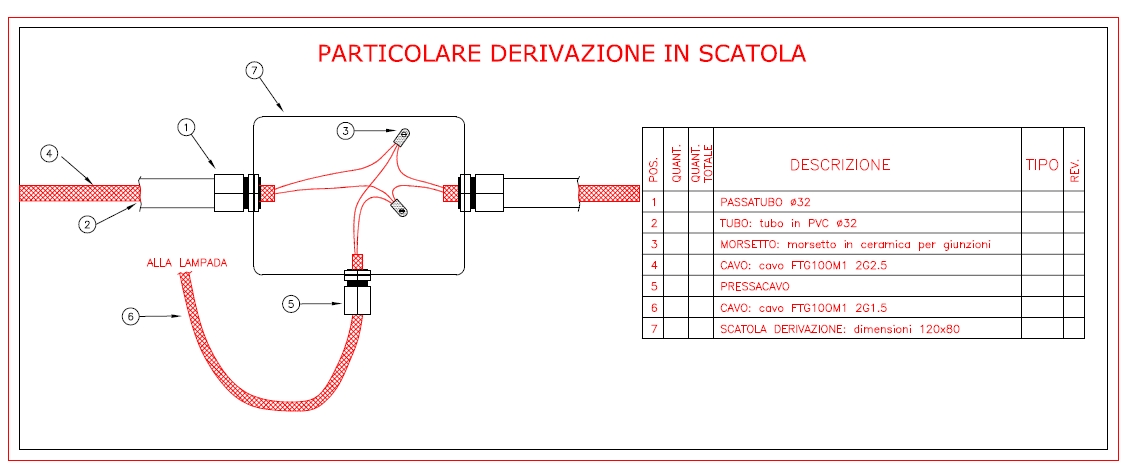 PARTICOLARE DERIVAZIONE IN SCATOLA

7

1

3

4

2

ALLA LAMPADA

6

5

| POS. | QUANT. | QUANT. TOTALE | DESCRIZIONE | TIPO | REV. |
|---|---|---|---|---|---|
| 1 | | | PASSATUBO ø32 | | |
| 2 | | | TUBO: tubo in PVC ø32 | | |
| 3 | | | MORSETTO: morsetto in ceramica per giunzioni | | |
| 4 | | | CAVO: cavo FTG10OM1 2G2.5 | | |
| 5 | | | PRESSACAVO | | |
| 6 | | | CAVO: cavo FTG10OM1 2G1.5 | | |
| 7 | | | SCATOLA DERIVAZIONE: dimensioni 120x80 | | |