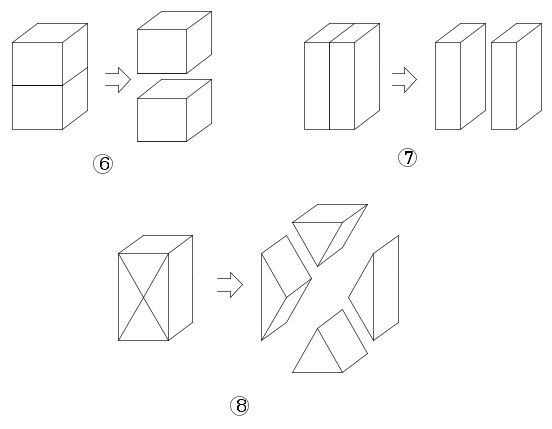 ⑥

⑦

⑧