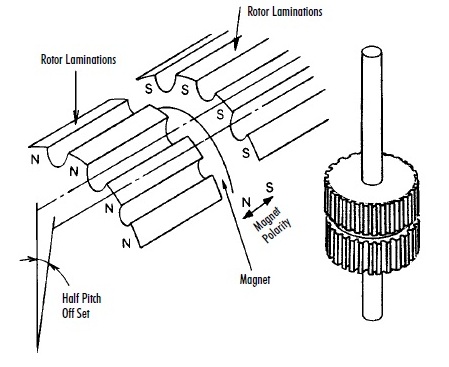 Rotor Laminations

Rotor Laminations

S S

S

S

N N

N

N

N S

Magnet Polarity

Magnet

Half Pitch Off Set