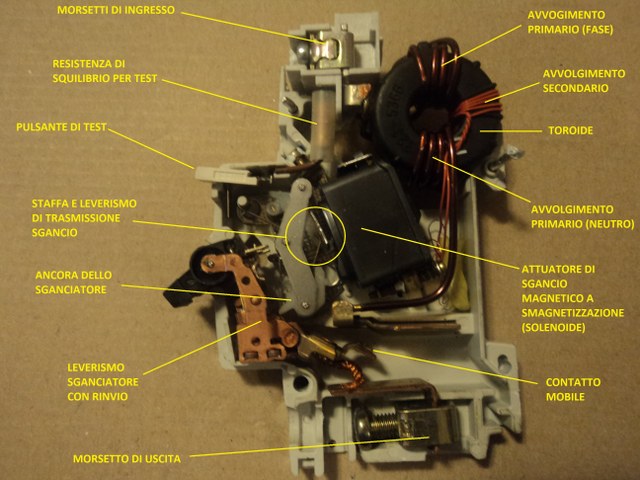 MORSETTI DI INGRESSO

RESISTENZA DI SQUILIBRIO PER TEST

PULSANTE DI TEST

STAFFA E LEVERISMO DI TRASMISSIONE SGANCIO

ANCORA DELLO SGANCIATORE

LEVERISMO SGANCIATORE CON RINVIO

MORSETTO DI USCITA

AVVOGIMENTO PRIMARIO (FASE)

AVVOLGIMENTO SECONDARIO

TOROIDE

AVVOLGIMENTO PRIMARIO (NEUTRO)

ATTUATORE DI SGANCIO MAGNETICO A SMAGNETIZZAZIONE (SOLENOIDE)

CONTATTO MOBILE