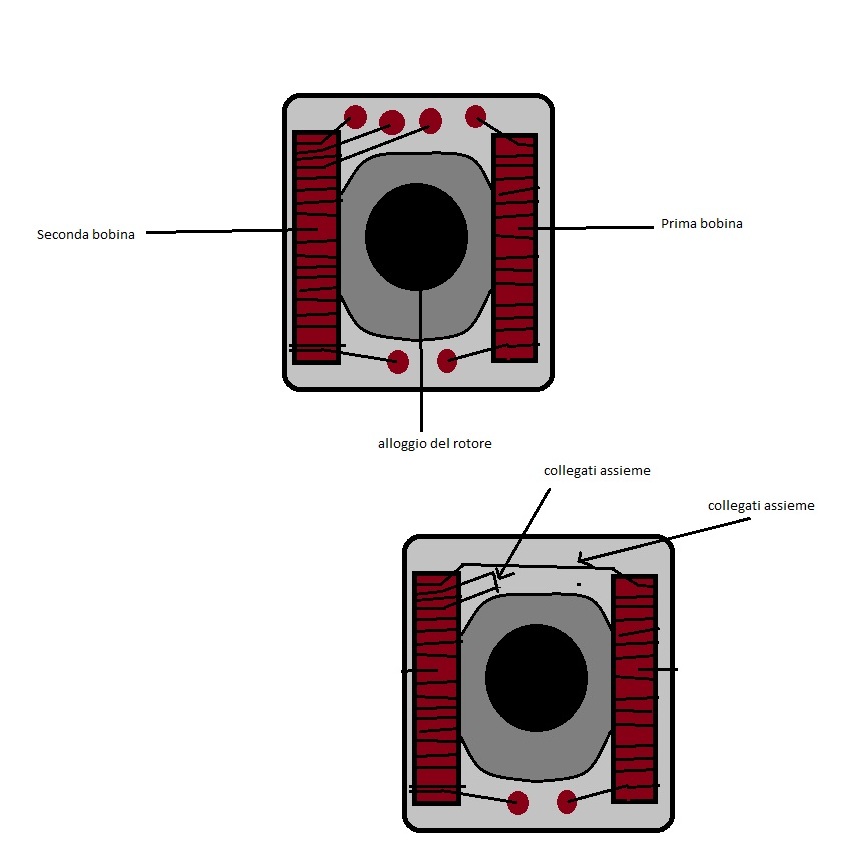 Seconda bobina

Prima bobina

alloggio del rotore

collegati assieme

collegati assieme